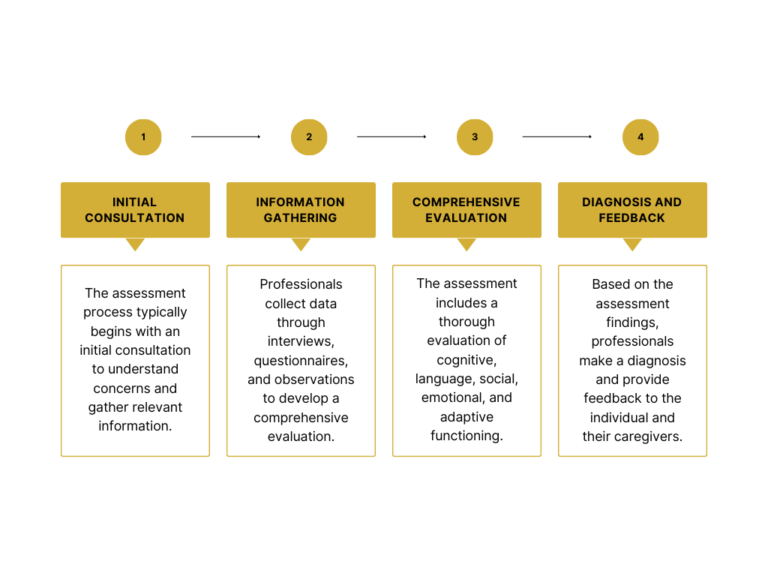 1

INITIAL CONSULTATION

The assessment process typically begins with an initial consultation to understand concerns and gather relevant information.

2

INFORMATION GATHERING

Professionals collect data through interviews, questionnaires, and observations to develop a comprehensive evaluation.

3

COMPREHENSIVE EVALUATION

The assessment includes a thorough evaluation of cognitive, language, social, emotional, and adaptive functioning.

4

DIAGNOSIS AND FEEDBACK

Based on the assessment findings, professionals make a diagnosis and provide feedback to the individual and their caregivers.